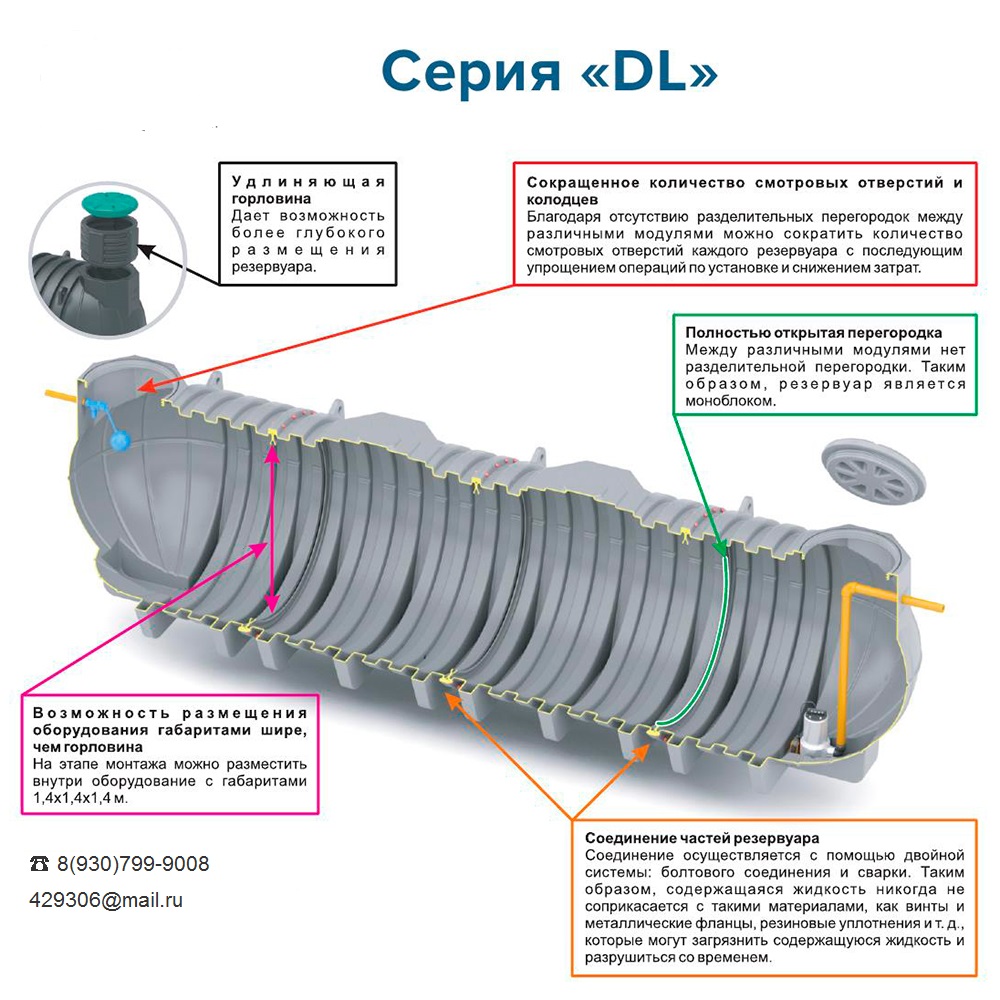 Серия «DL»

Удлиняющая горловина
Дает возможность более глубокого размещения резервуара.

Сокращенное количество смотровых отверстий и колодцев
Благодаря отсутствию разделительных перегородок между различными модулями можно сократить количество смотровых отверстий каждого резервуара с последующим упрощением операций по установке и снижением затрат.

Полностью открытая перегородка
Между различными модулями нет разделительной перегородки. Таким образом, резервуар является моноблоком.

Возможность размещения оборудования габаритами шире, чем горловина
На этапе монтажа можно разместить внутри оборудование с габаритами 1,4x1,4x1,4 м.

☎ 8(930)799-9008
429306@mail.ru

Соединение частей резервуара
Соединение осуществляется с помощью двойной системы: болтового соединения и сварки. Таким образом, содержащаяся жидкость никогда не соприкасается с такими материалами, как винты и металлические фланцы, резиновые уплотнения и т. д., которые могут загрязнить содержащуюся жидкость и разрушиться со временем.